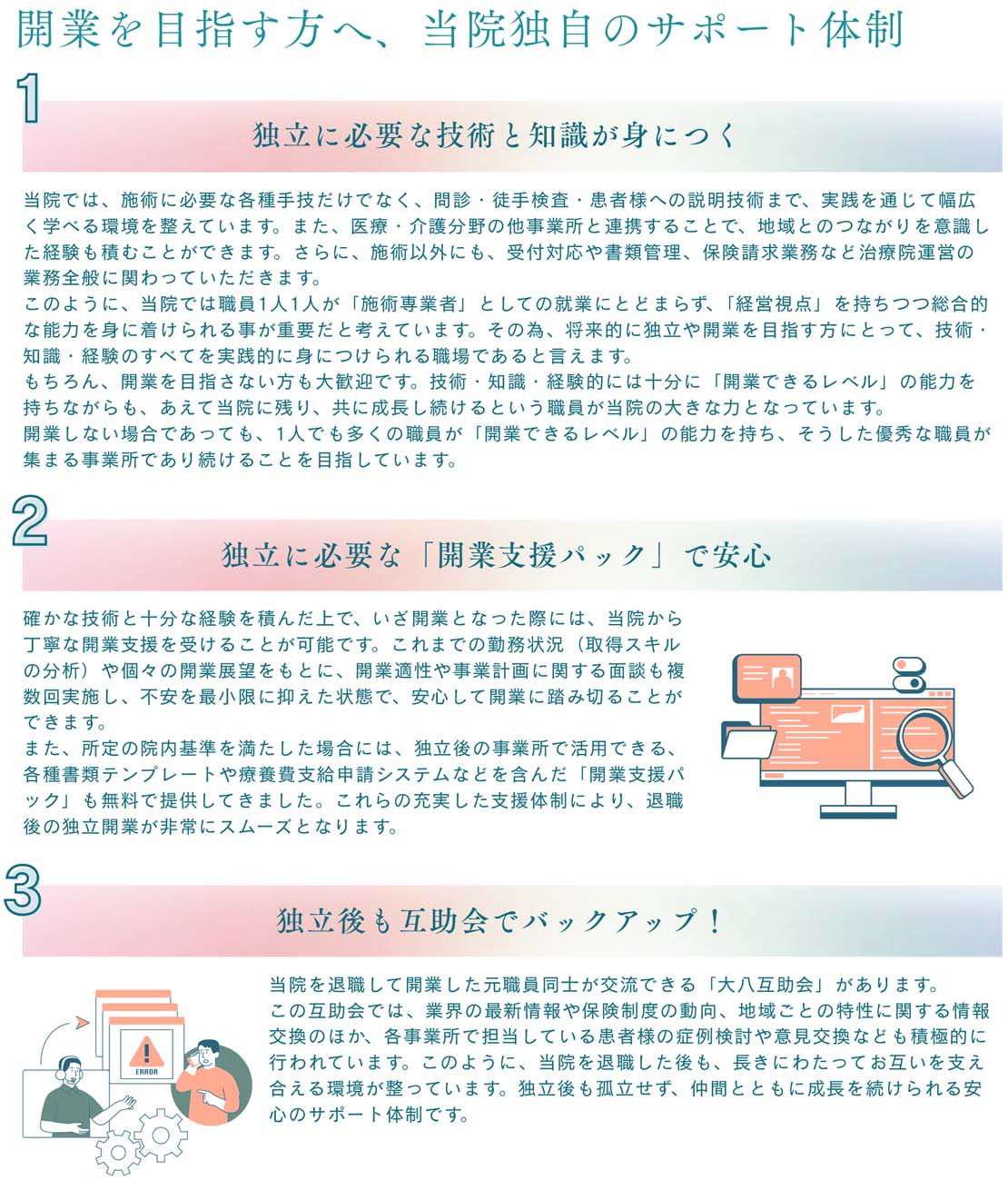 開業を目指す方へ、当院独自のサポート体制

1

独立に必要な技術と知識が身につく

当院では、施術に必要な各種手技だけでなく、問診・徒手検査・患者様への説明技術まで、実践を通じて幅広く学べる環境を整えています。また、医療・介護分野の他事業所と連携することで、地域とのつながりを意識した経験も積むことができます。さらに、施術以外にも、受付対応や書類管理、保険請求業務など治療院運営の業務全般に関わっていただきます。
このように、当院では職員1人1人が「施術専業者」としての就業にとどまらず、「経営視点」を持ちつつ総合的な能力を身に着けられる事が重要だと考えています。その為、将来的に独立や開業を目指す方にとって、技術・知識・経験のすべてを実践的に身につけられる職場であると言えます。
もちろん、開業を目指さない方も大歓迎です。技術・知識・経験的には十分に「開業できるレベル」の能力を持ちながらも、あえて当院に残り、共に成長し続けるという職員が当院の大きな力となっています。
開業しない場合であっても、1人でも多くの職員が「開業できるレベル」の能力を持ち、そうした優秀な職員が集まる事業所であり続けることを目指しています。

2

独立に必要な「開業支援パック」で安心

確かな技術と十分な経験を積んだ上で、いざ開業となった際には、当院から丁寧な開業支援を受けることが可能です。これまでの勤務状況（取得スキルの分析）や個々の開業展望をもとに、開業適性や事業計画に関する面談も複数回実施し、不安を最小限に抑えた状態で、安心して開業に踏み切ることができます。
また、所定の院内基準を満たした場合には、独立後の事業所で活用できる、各種書類テンプレートや療養費支給申請システムなどを含んだ「開業支援パック」も無料で提供してきました。これらの充実した支援体制により、退職後の独立開業が非常にスムーズとなります。

3

独立後も互助会でバックアップ！

ERROR

当院を退職して開業した元職員同士が交流できる「大八互助会」があります。
この互助会では、業界の最新情報や保険制度の動向、地域ごとの特性に関する情報交換のほか、各事業所で担当している患者様の症例検討や意見交換なども積極的に行われています。このように、当院を退職した後も、長きにわたってお互いを支え合える環境が整っています。独立後も孤立せず、仲間とともに成長を続けられる安心のサポート体制です。